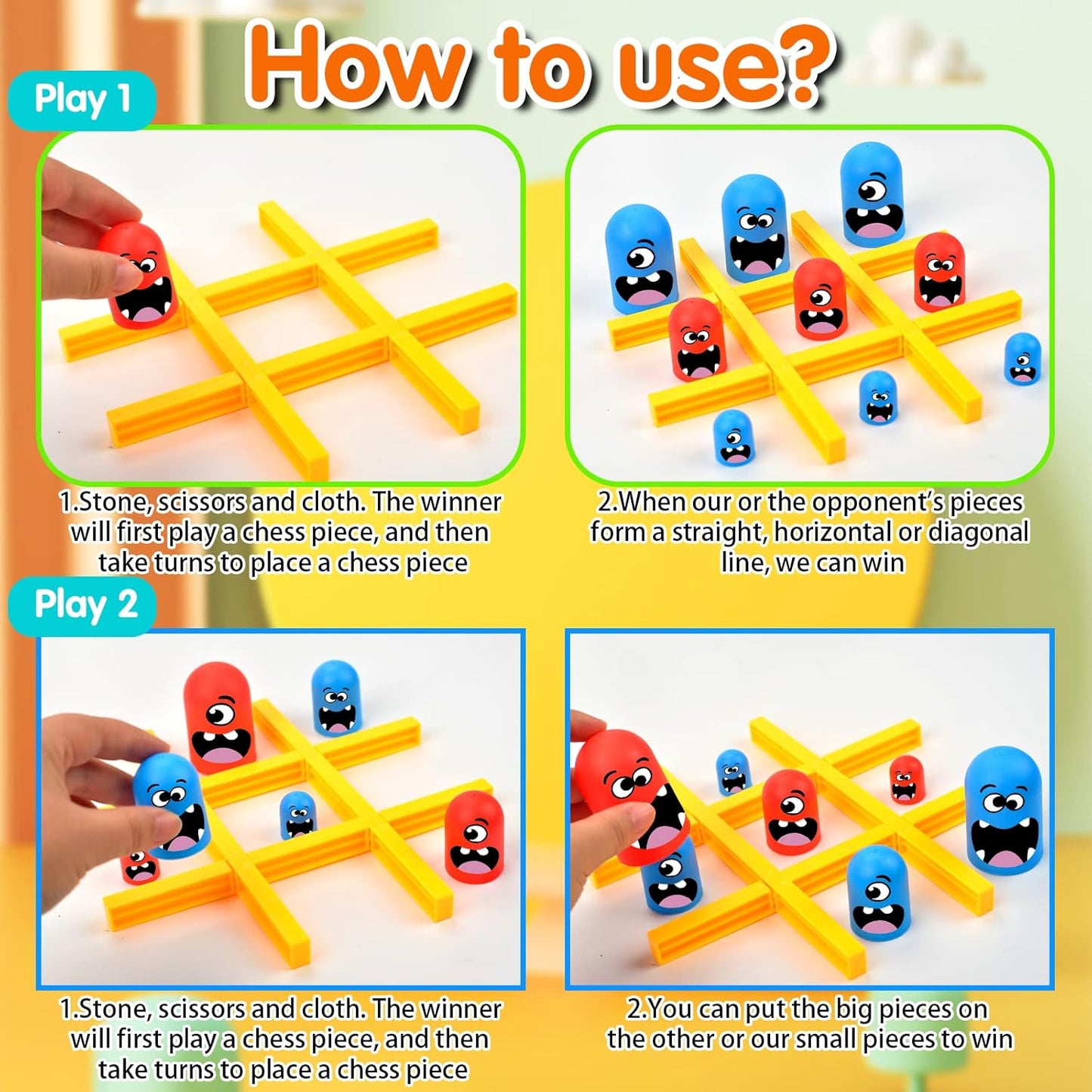 How to use?

Play 1

1.Stone, scissors and cloth. The winner will first play a chess piece, and then take turns to place a chess piece

2.When our or the opponent's pieces form a straight, horizontal or diagonal line, we can win

Play 2

1.Stone, scissors and cloth. The winner will first play a chess piece, and then take turns to place a chess piece

2.You can put the big pieces on the other or our small pieces to win