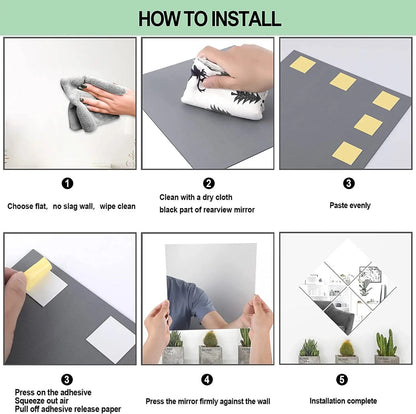 HOW TO INSTALL

1

Choose flat, no slag wall, wipe clean

2

Clean with a dry cloth
black part of rearview mirror

3

Paste evenly

3

Press on the adhesive
Squeeze out air
Pull off adhesive release paper

4

Press the mirror firmly against the wall

5

Installation complete